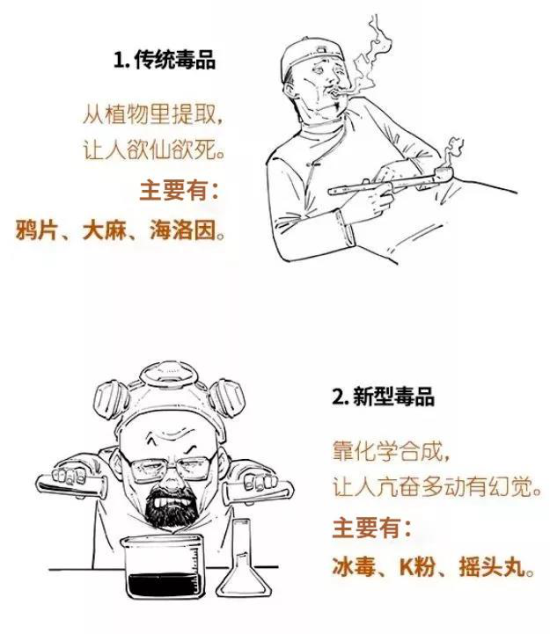 1. 传统毒品

从植物里提取，
让人欲仙欲死。

主要有：
鸦片、大麻、海洛因。

2. 新型毒品

靠化学合成，
让人亢奋多动有幻觉。

主要有：
冰毒、K粉、摇头丸。