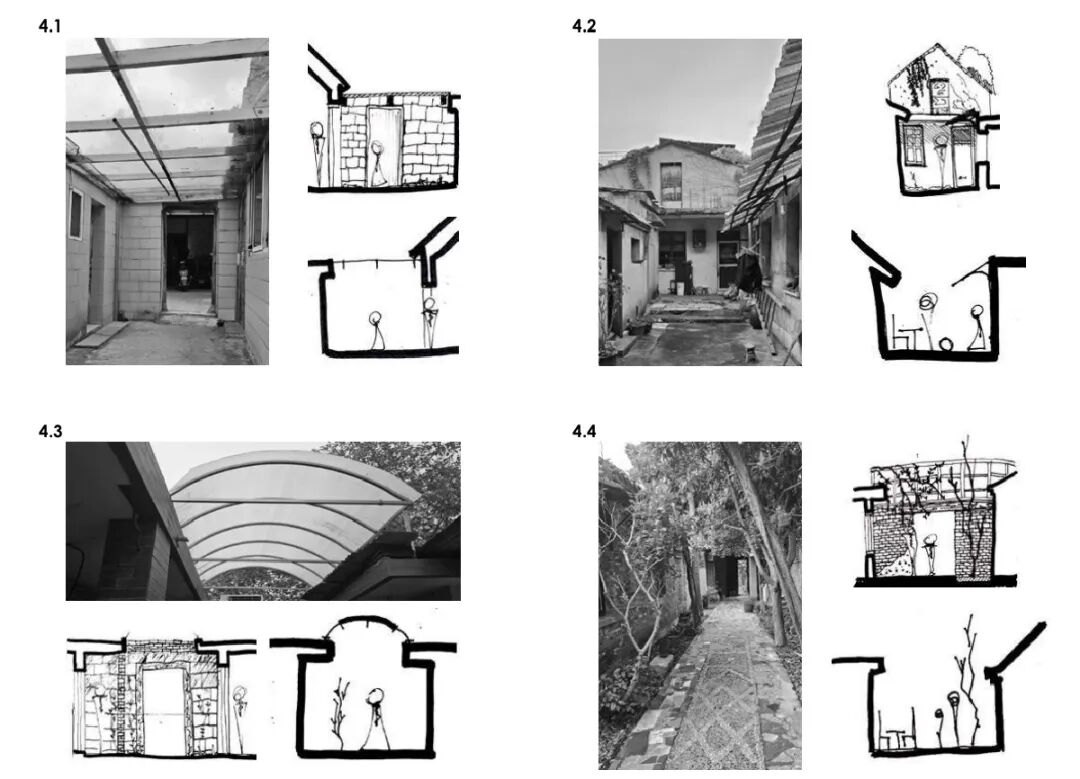 4.1

4.2

4.3

4.4