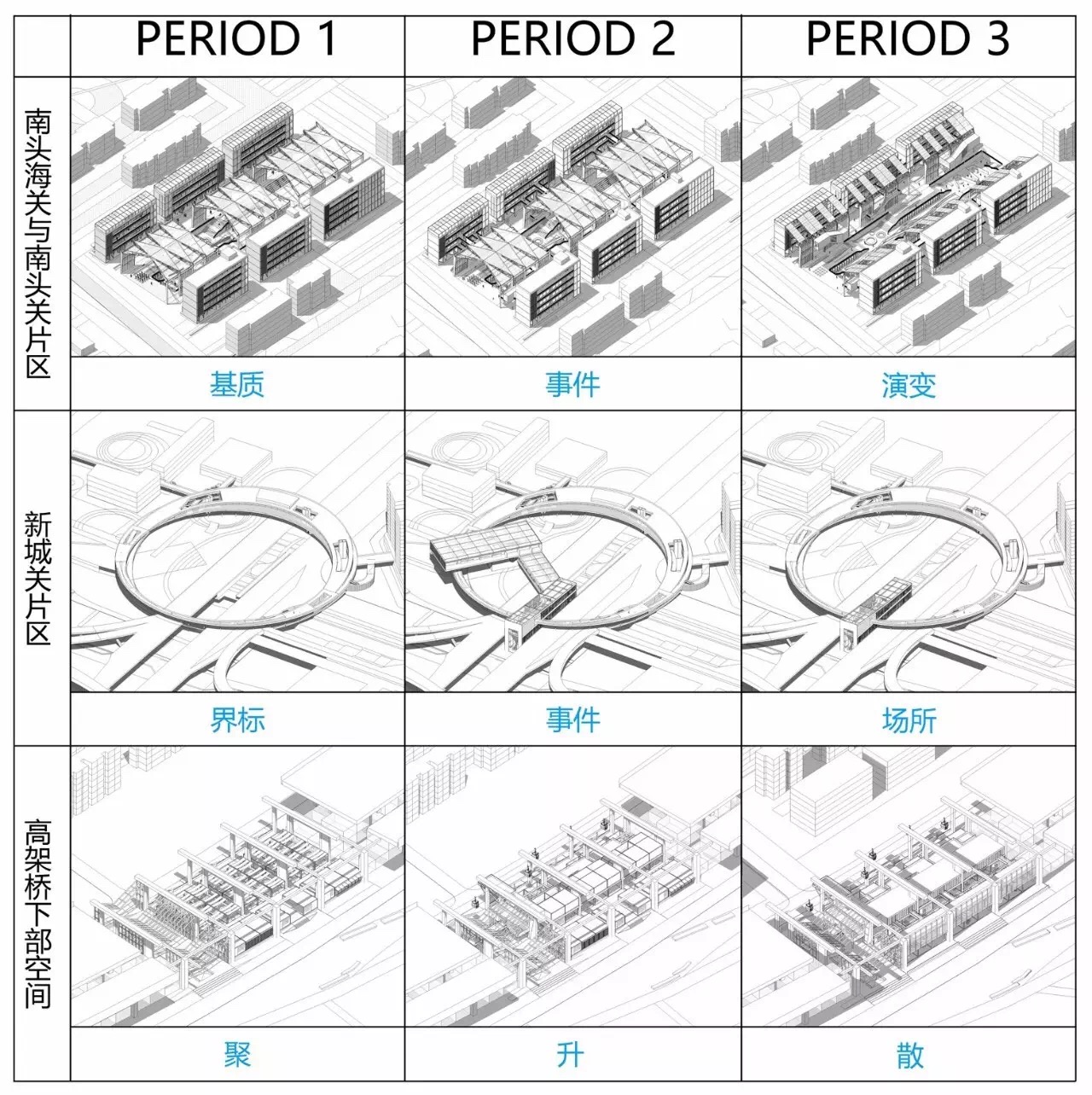 | | PERIOD 1 | PERIOD 2 | PERIOD 3 |
|---|---|---|---|
| 南头海关与南头关片区 | 基质 | 事件 | 演变 |
| 新城关片区 | 界标 | 事件 | 场所 |
| 高架桥下部空间 | 聚 | 升 | 散 |